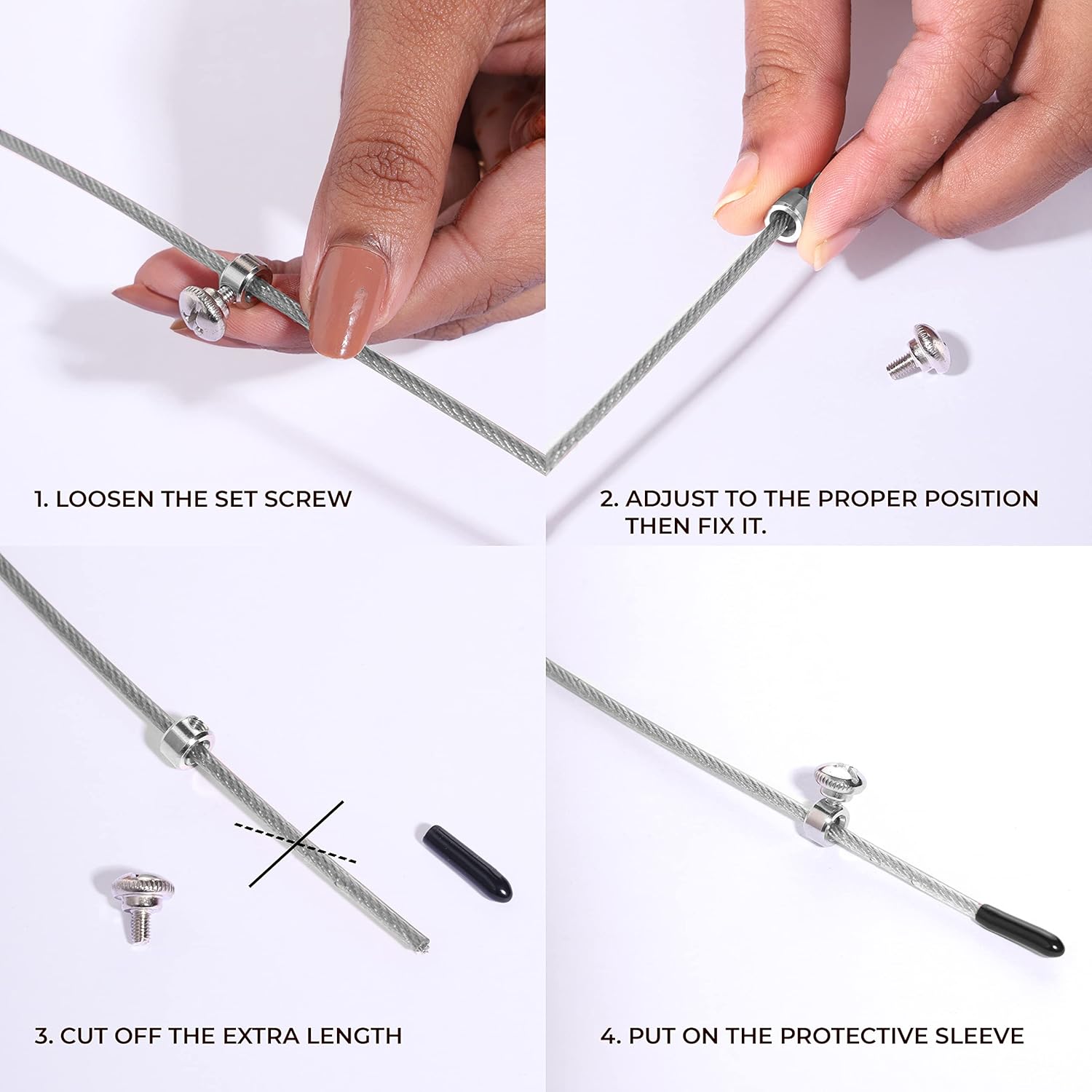 1. LOOSEN THE SET SCREW

2. ADJUST TO THE PROPER POSITION THEN FIX IT.

3. CUT OFF THE EXTRA LENGTH

4. PUT ON THE PROTECTIVE SLEEVE